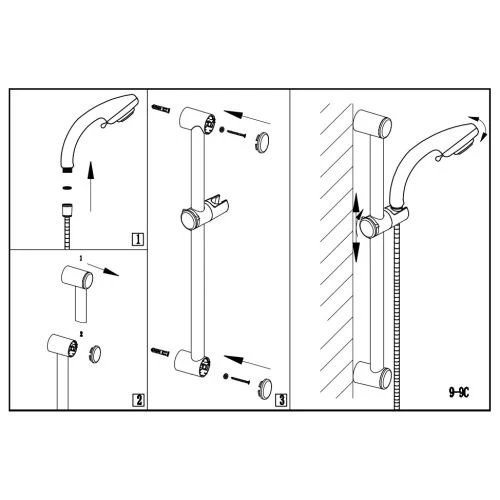 1

1

2

2

3

9-9C